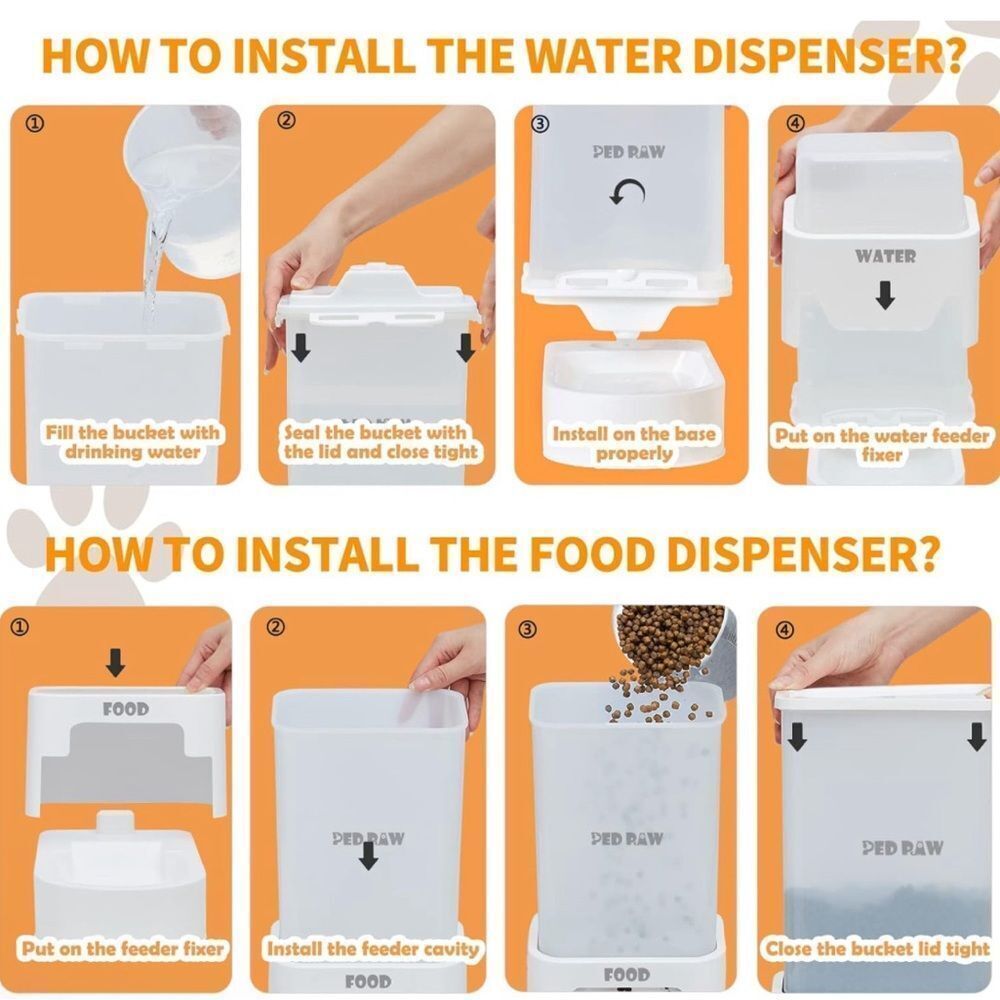 HOW TO INSTALL THE WATER DISPENSER?

①
Fill the bucket with drinking water

②
Seal the bucket with the lid and close tight

③
PED RAW
Install on the base properly

④
WATER
Put on the water feeder fixer

HOW TO INSTALL THE FOOD DISPENSER?

①
FOOD
Put on the feeder fixer

②
PED RAW
Install the feeder cavity
FOOD

③
PED RAW
FOOD

④
PED RAW
Close the bucket lid tight